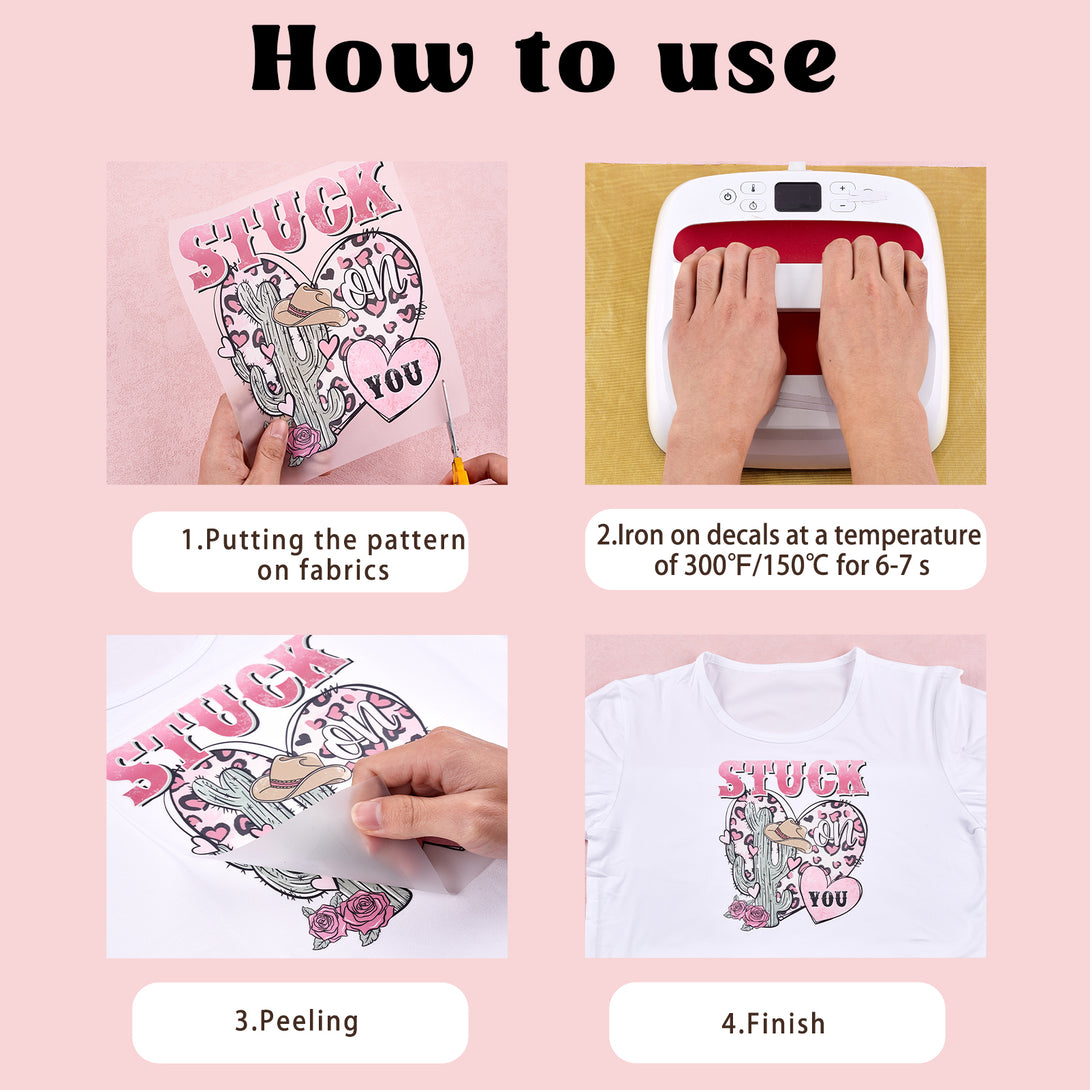 How to use

STUCK on YOU

1.Putting the pattern on fabrics

2.Iron on decals at a temperature of 300℉/150℃ for 6-7 s

STUCK on

3.Peeling

STUCK on YOU

4.Finish