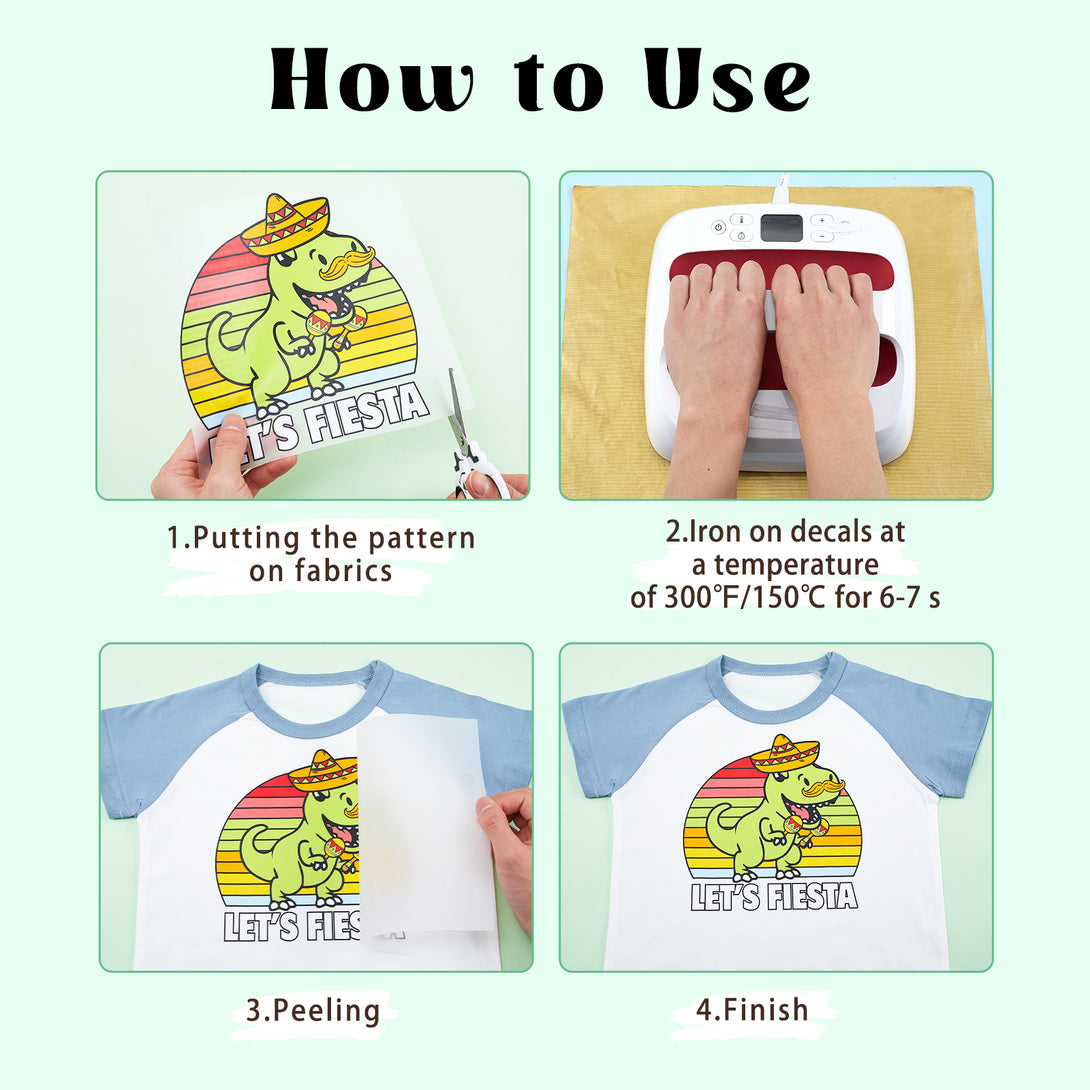 How to Use

LET'S FIESTA

1.Putting the pattern on fabrics

2.Iron on decals at a temperature of 300℉/150℃ for 6-7 s

LET'S FIES

3.Peeling

LET'S FIESTA

4.Finish