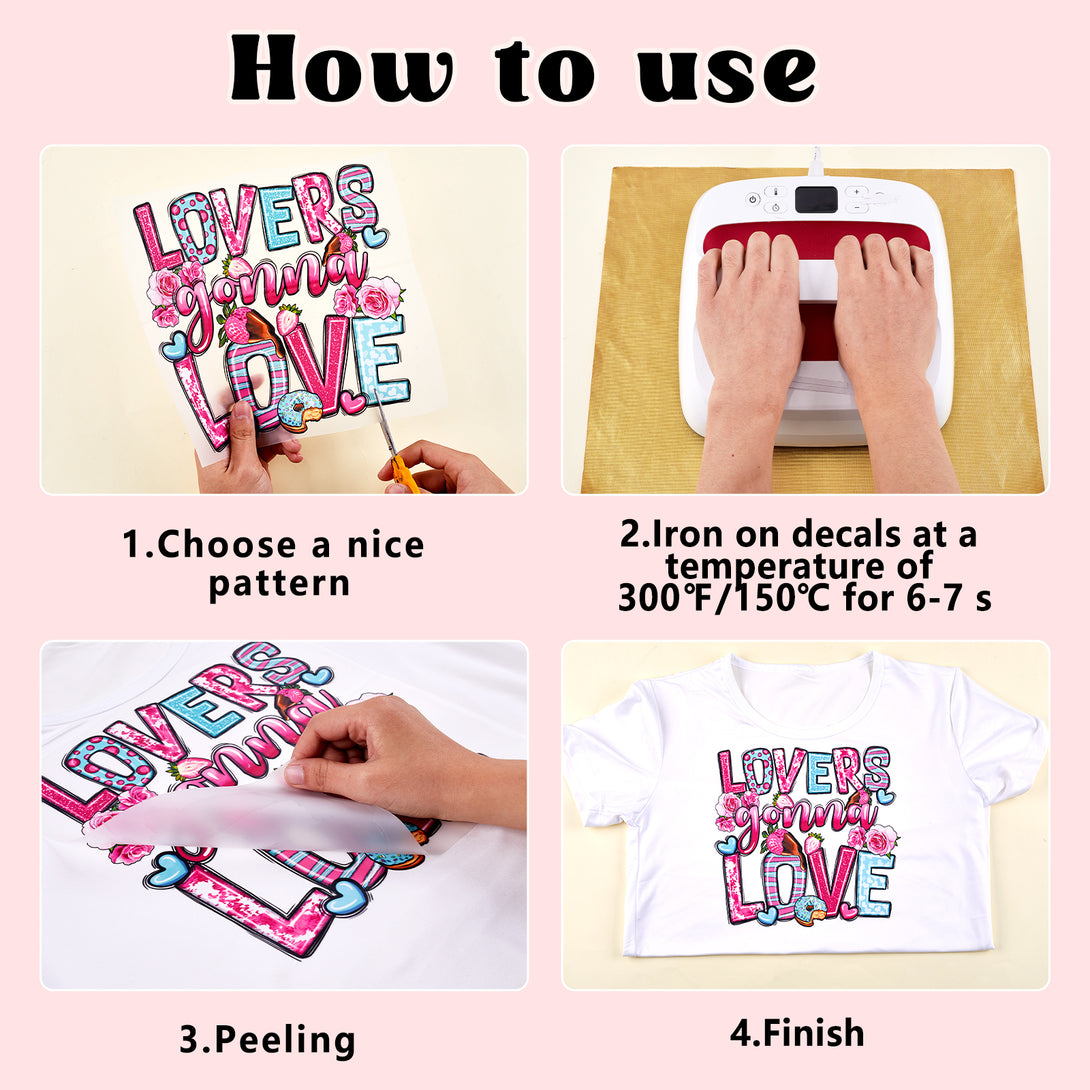 How to use

LOVERS gonna LOVE

1.Choose a nice pattern

2.Iron on decals at a temperature of 300℉/150℃ for 6-7 s

LOVERS gonna LOVE

3.Peeling

LOVERS gonna LOVE

4.Finish