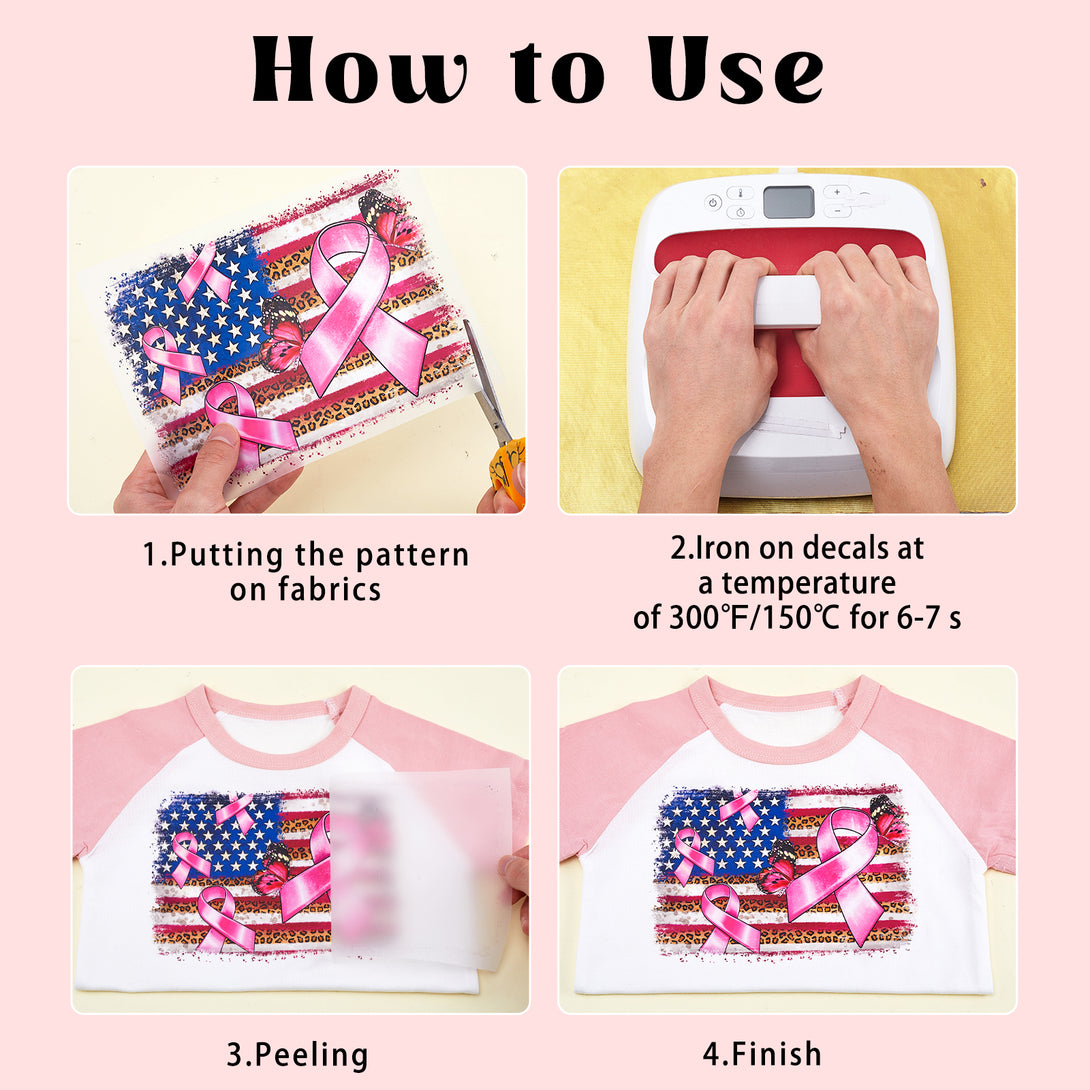 How to Use

1.Putting the pattern on fabrics

2.Iron on decals at a temperature of 300℉/150℃ for 6-7 s

3.Peeling

4.Finish