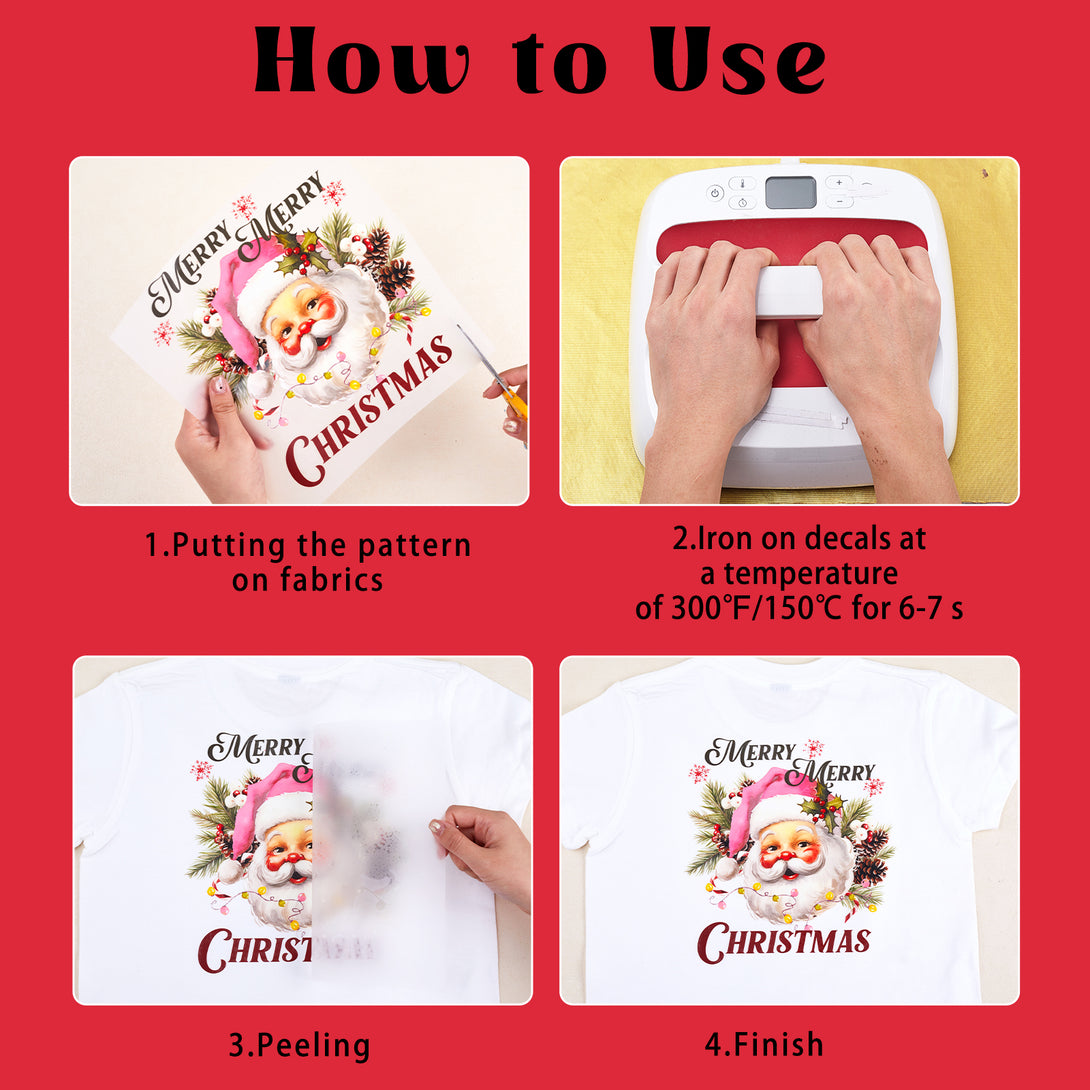 How to Use

MERRY MERRY
CHRISTMAS

1.Putting the pattern on fabrics

2.Iron on decals at a temperature of 300℉/150℃ for 6-7 s

MERRY
CHRIST

3.Peeling

MERRY MERRY
CHRISTMAS

4.Finish