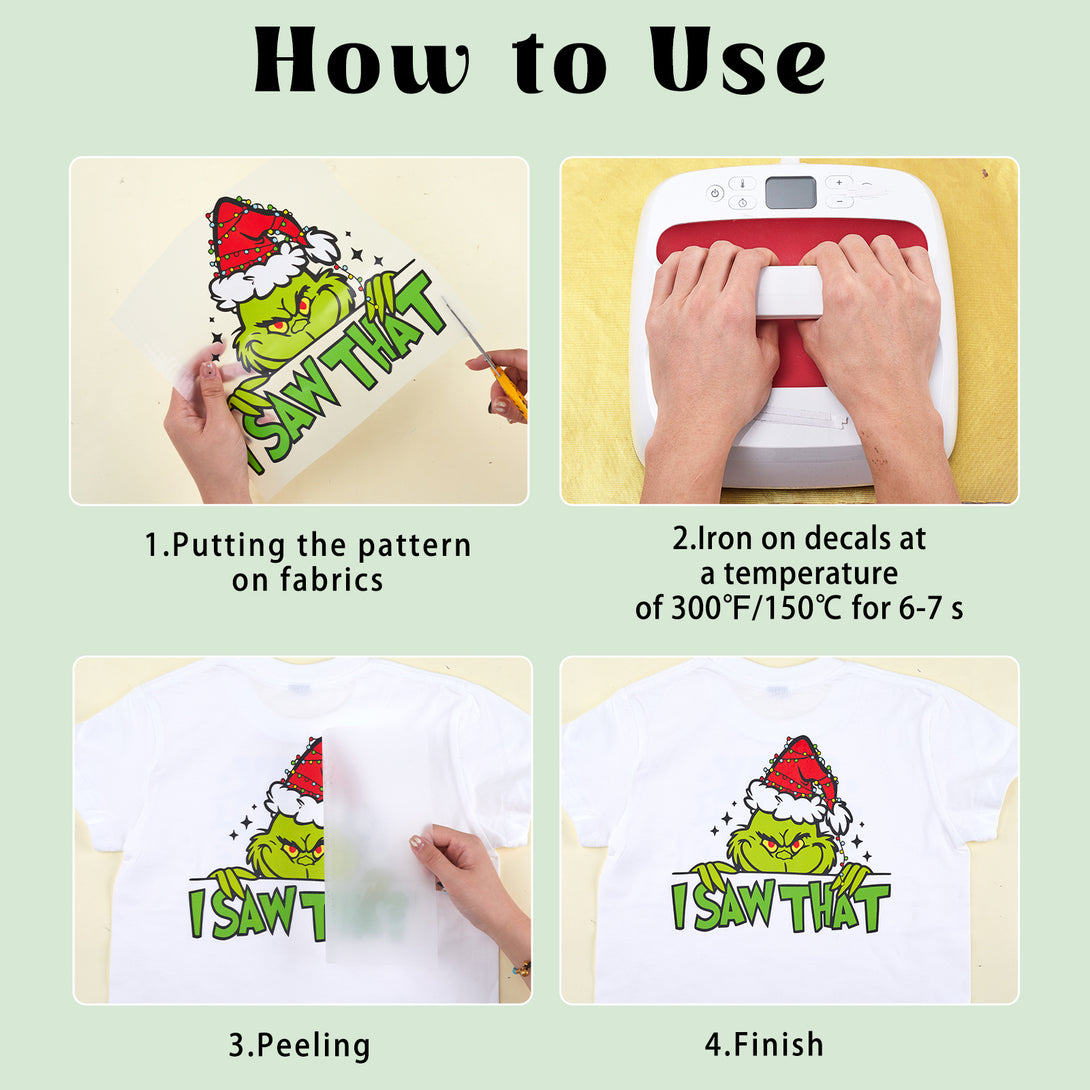 How to Use

I SAW THAT

1.Putting the pattern on fabrics

2.Iron on decals at a temperature of 300℉/150℃ for 6-7 s

I SAW T

3.Peeling

I SAW THAT

4.Finish