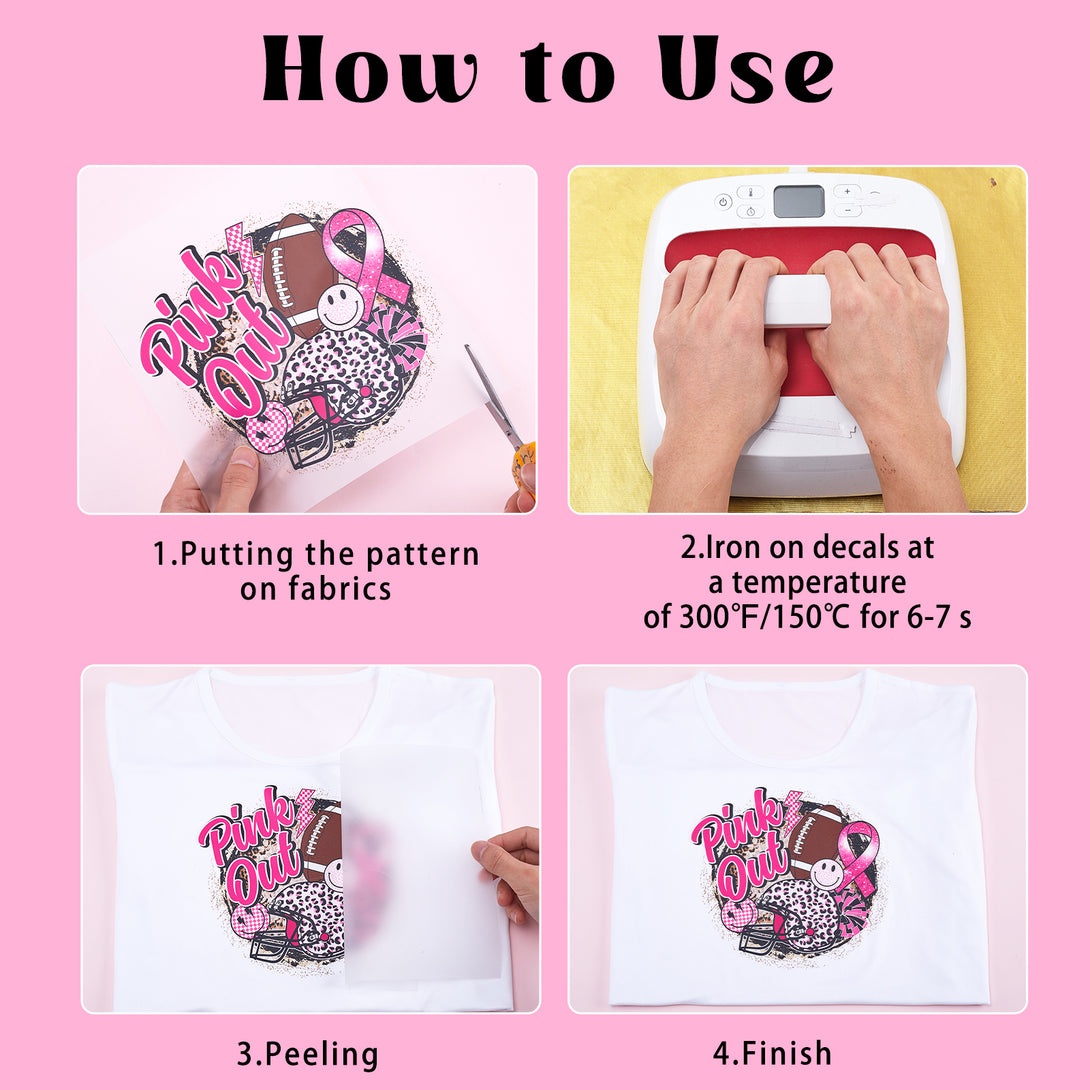 How to Use

Pink Out

1.Putting the pattern on fabrics

2.Iron on decals at a temperature of 300℉/150℃ for 6-7 s

Pink Out

3.Peeling

Pink Out

4.Finish