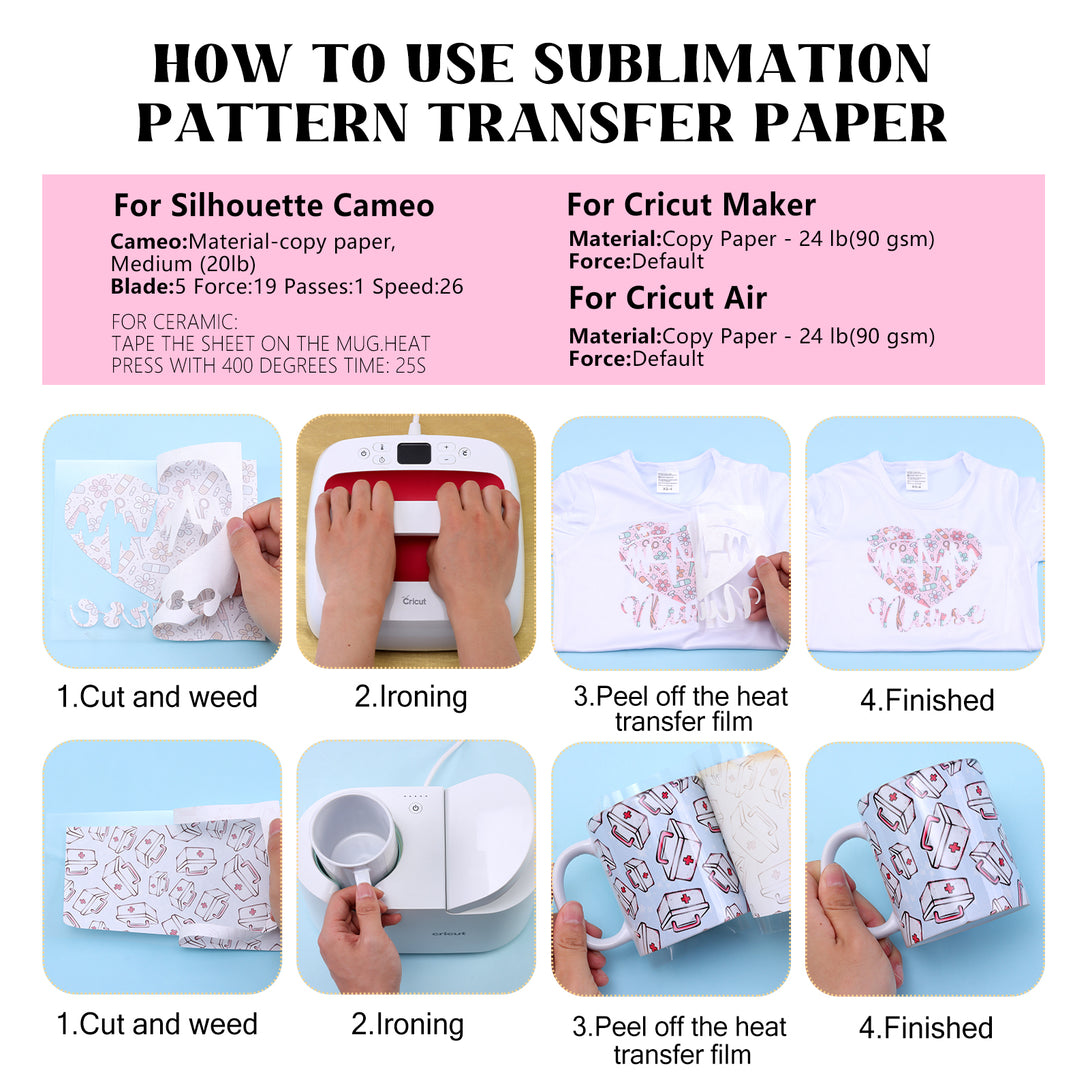 HOW TO USE SUBLIMATION PATTERN TRANSFER PAPER

For Silhouette Cameo

Cameo:Material-copy paper, Medium (20lb)
Blade:5 Force:19 Passes:1 Speed:26

FOR CERAMIC:
TAPE THE SHEET ON THE MUG.HEAT PRESS WITH 400 DEGREES TIME: 25S

For Cricut Maker

Material:Copy Paper - 24 lb(90 gsm)
Force:Default

For Cricut Air

Material:Copy Paper - 24 lb(90 gsm)
Force:Default

Cricut

Nurse

Nurse

1.Cut and weed

2.Ironing

3.Peel off the heat transfer film

4.Finished

cricut

1.Cut and weed

2.Ironing

3.Peel off the heat transfer film

4.Finished