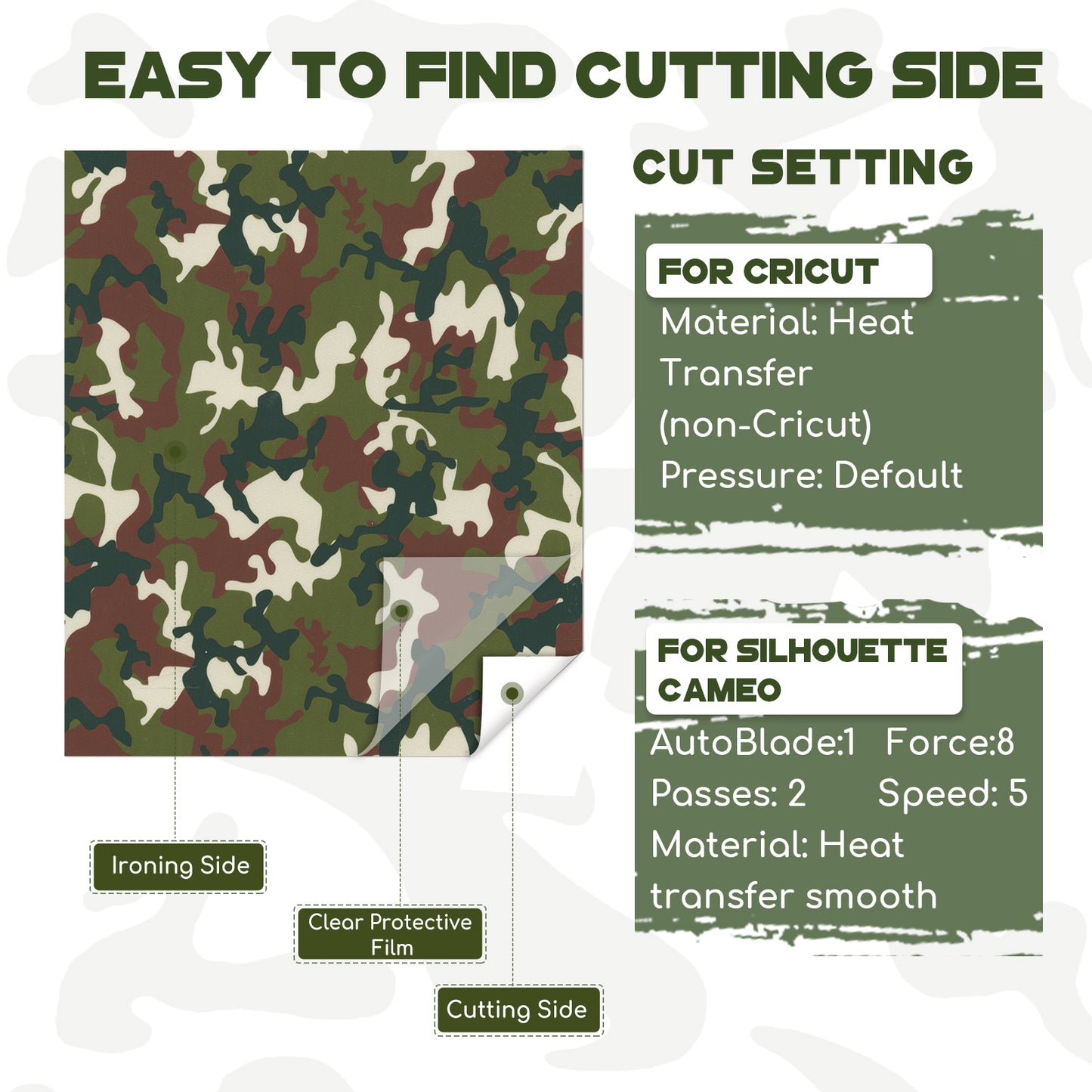 EASY TO FIND CUTTING SIDE

CUT SETTING

FOR CRICUT

Material: Heat Transfer (non-Cricut)

Pressure: Default

FOR SILHOUETTE CAMEO

AutoBlade:1 Force:8

Passes: 2 Speed: 5

Material: Heat transfer smooth

Ironing Side

Clear Protective Film

Cutting Side